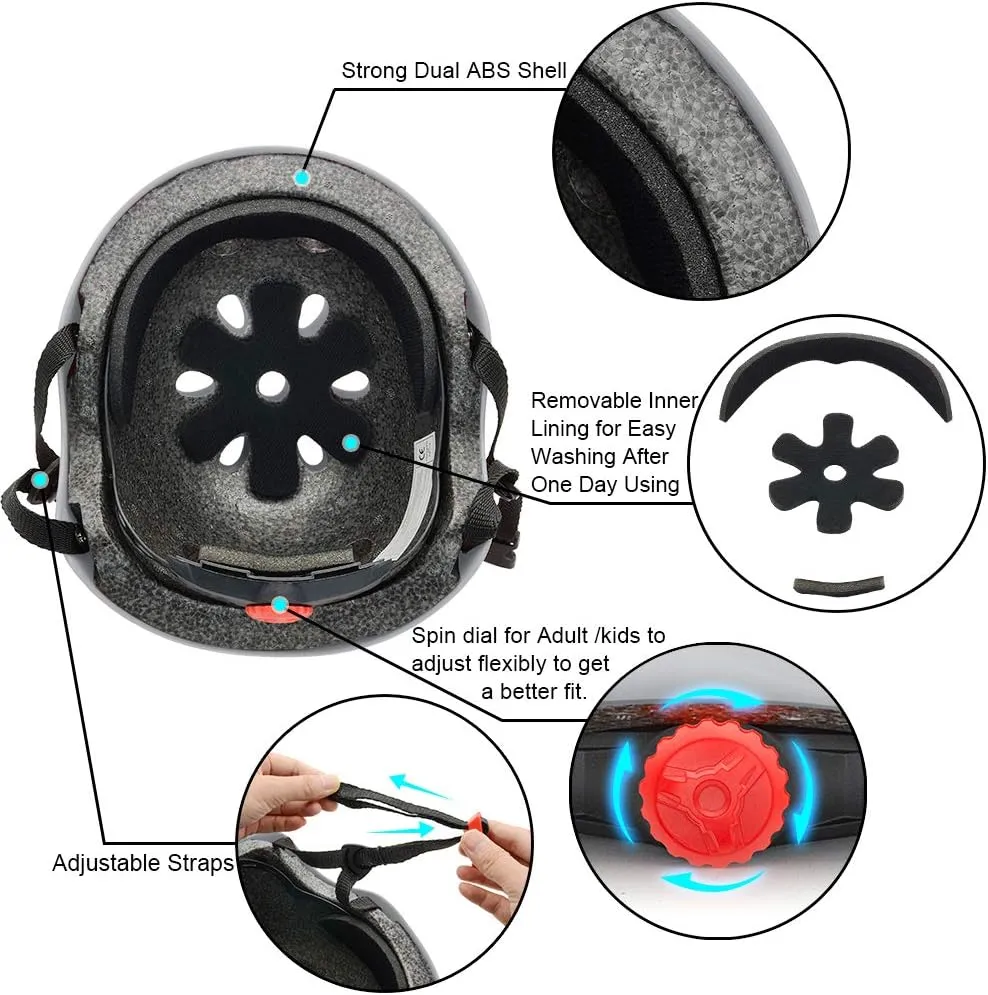 Strong Dual ABS Shell

Removable Inner Lining for Easy Washing After One Day Using

Spin dial for Adult /kids to adjust flexibly to get a better fit.

Adjustable Straps